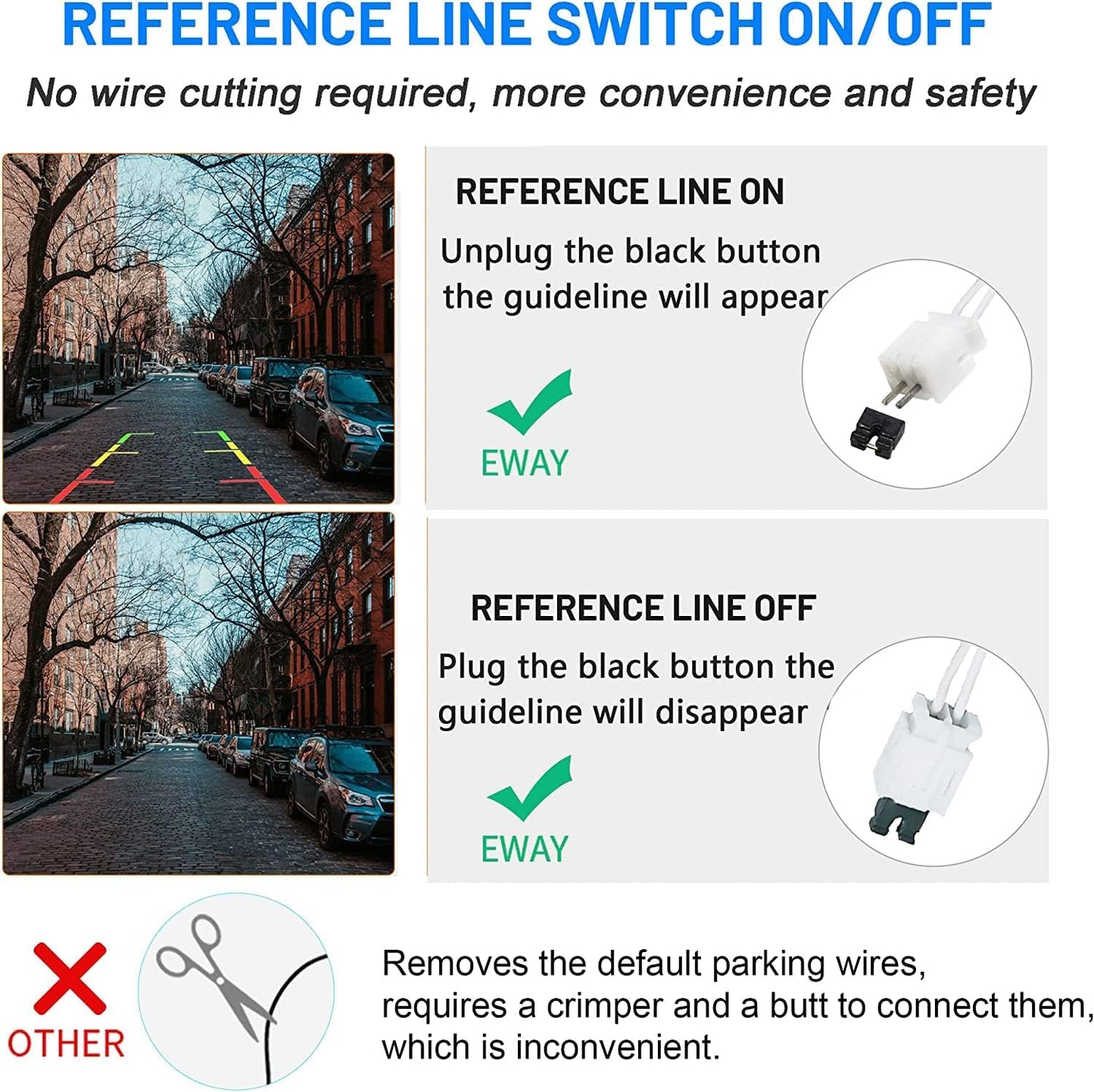 REFERENCE LINE SWITCH ON/OFF

No wire cutting required, more convenience and safety

REFERENCE LINE ON

Unplug the black button the guideline will appear

EWAY

REFERENCE LINE OFF

Plug the black button the guideline will disappear

EWAY

OTHER

Removes the default parking wires, requires a crimper and a butt to connect them, which is inconvenient.