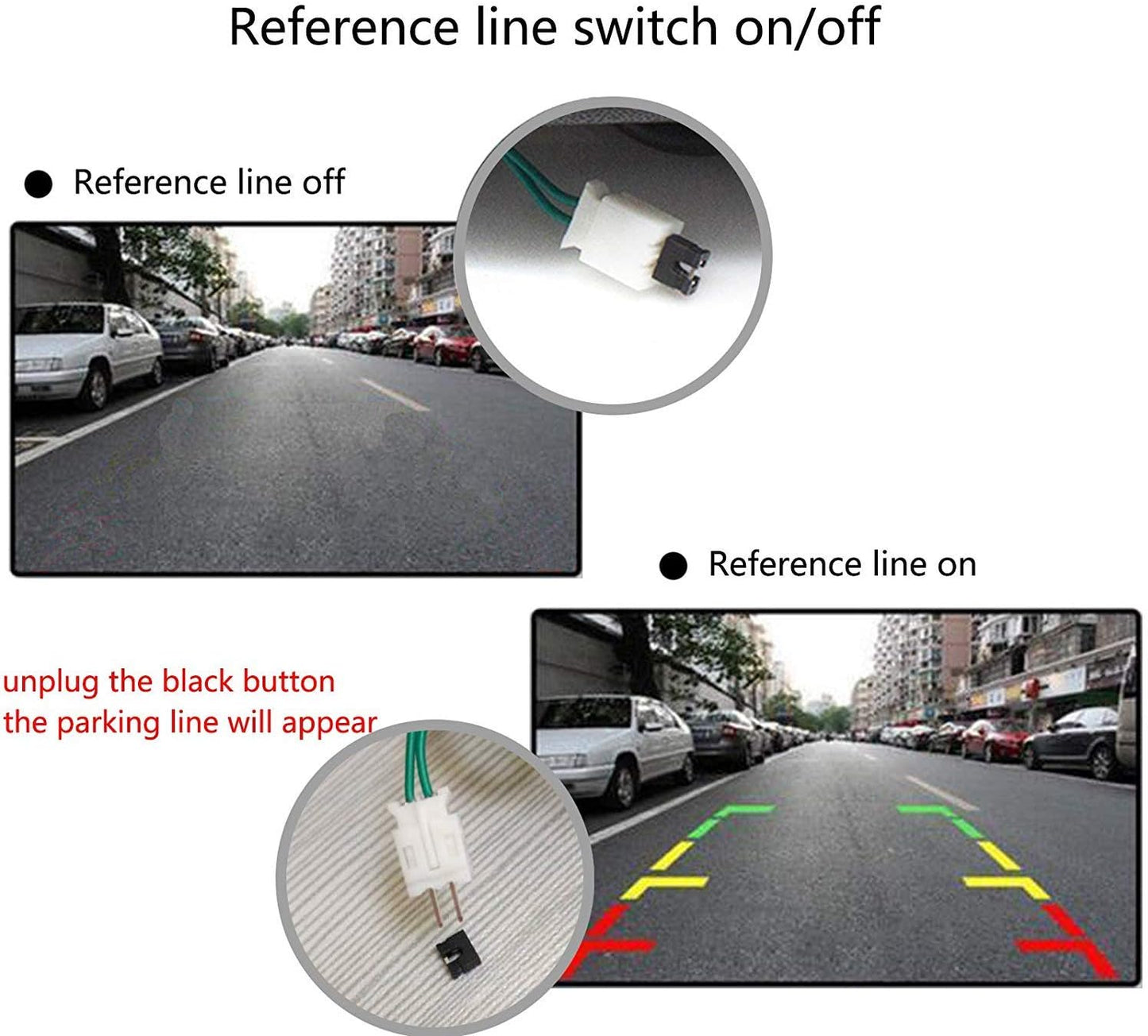 Reference line switch on/off

● Reference line off

● Reference line on

unplug the black button
the parking line will appear