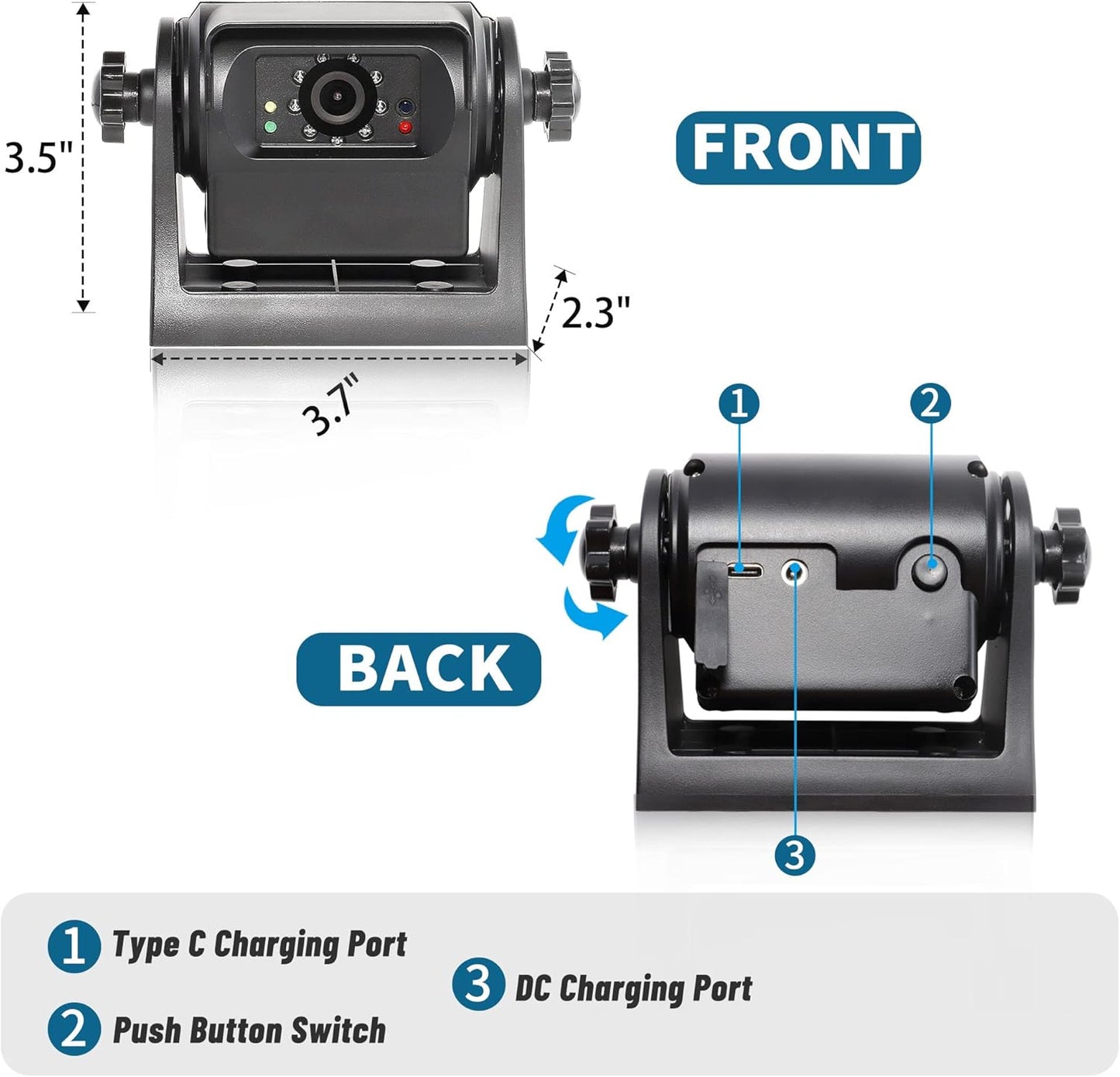 3.5"

FRONT

2.3"

3.7"

1

2

BACK

3

1 Type C Charging Port

2 Push Button Switch

3 DC Charging Port